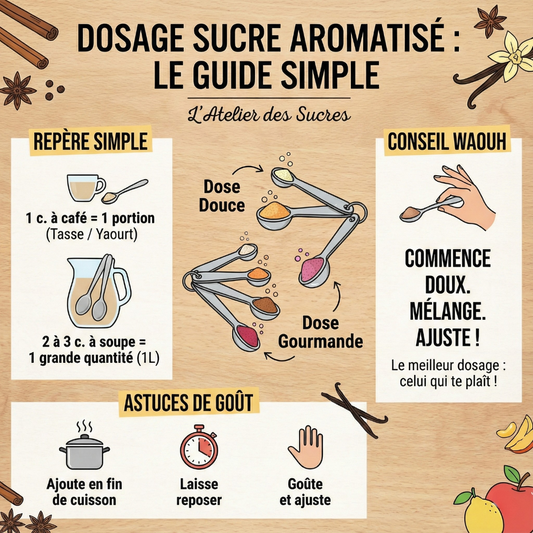 DOSAGE SUCRE AROMATISÉ : LE GUIDE SIMPLE

L'Atelier des Sucres

REPÈRE SIMPLE

1 c. à café = 1 portion (Tasse / Yaourt)

2 à 3 c. à soupe = 1 grande quantité (1L)

Dose Douce

Dose Gourmande

CONSEIL WAOUH

COMMENCE DOUX. MÉLANGE. AJUSTE !

Le meilleur dosage : celui qui te plaît !

ASTUCES DE GOÛT

Ajoute en fin de cuisson

Laisse reposer

Goûte et ajuste